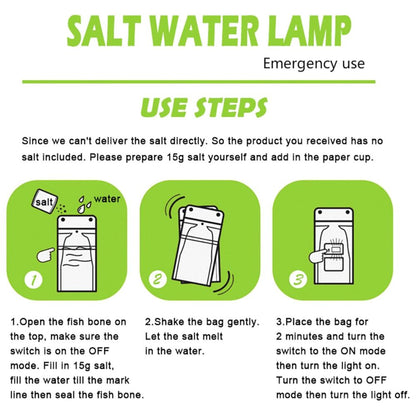 SALT WATER LAMP

Emergency use

USE STEPS

Since we can't deliver the salt directly. So the product you received has no salt included. Please prepare 15g salt yourself and add in the paper cup.

salt

water

1

2

3

1.Open the fish bone on the top, make sure the switch is on the OFF mode. Fill in 15g salt, fill the water till the mark line then seal the fish bone.

2.Shake the bag gently. Let the salt melt in the water.

3.Place the bag for 2 minutes and turn the switch to the ON mode then turn the light on. Turn the switch to OFF mode then turn the light off.